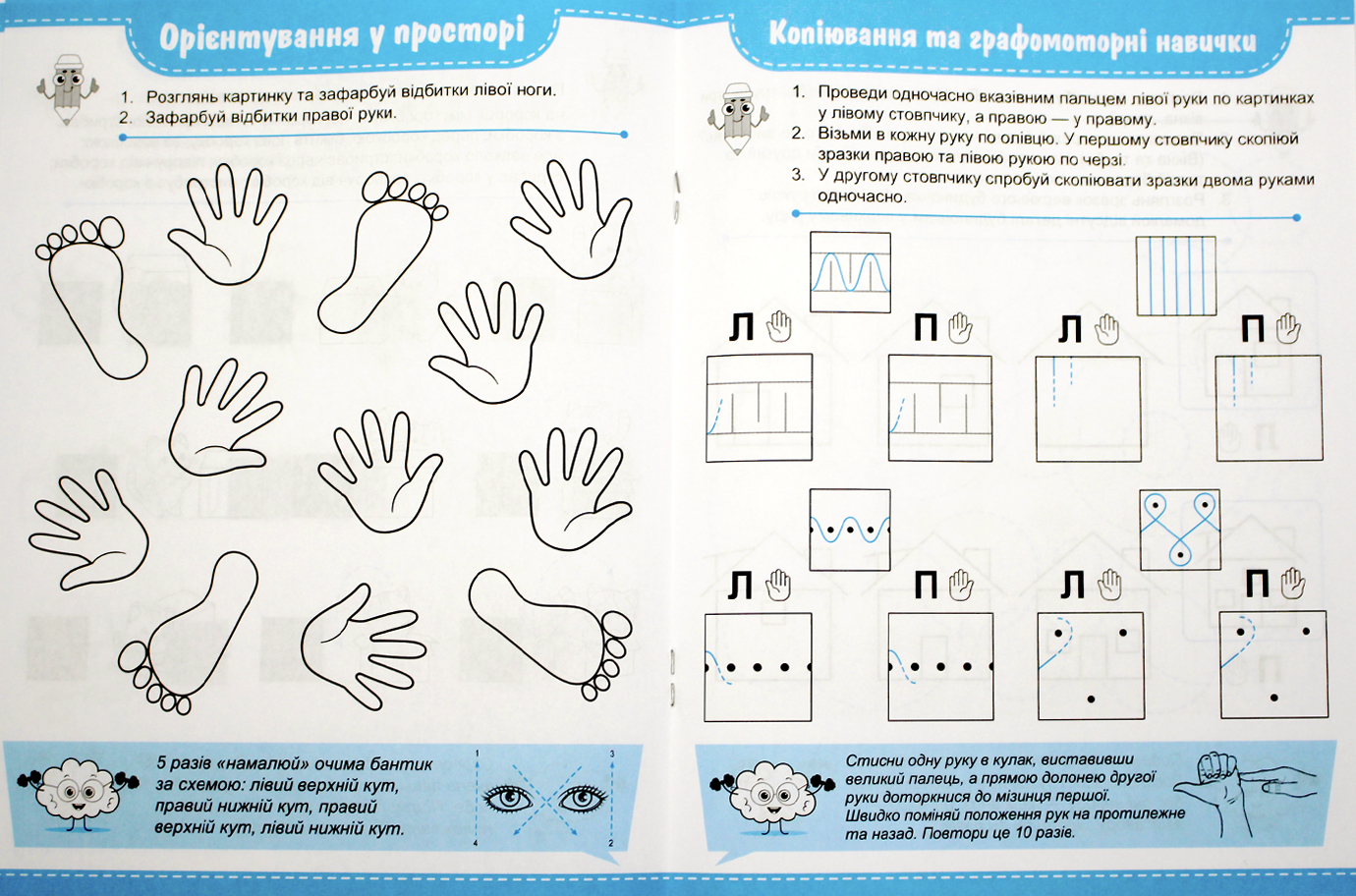 Орієнтування у просторі

1. Розглянь картинку та зафарбуй відбитки лівої ноги.
2. Зафарбуй відбитки правої руки.

5 разів «намалюй» очима бантик за схемою: лівий верхній кут, правий нижній кут, правий верхній кут, лівий нижній кут.

1 3 4 2

Копіювання та графомоторні навички

1. Проведи одночасно вказівним пальцем лівої руки по картинках у лівому стовпчику, а правою — у правому.
2. Візьми в кожну руку по олівцю. У першому стовпчику скопіюй зразки правою та лівою рукою по черзі.
3. У другому стовпчику спробуй скопіювати зразки двома руками одночасно.

Л П Л П

Л П Л П

Стисни одну руку в кулак, виставивши великий палець, а прямою долонею другої руки доторкнися до мізинця першої. Швидко поміняй положення рук на протилежне та назад. Повтори це 10 разів.